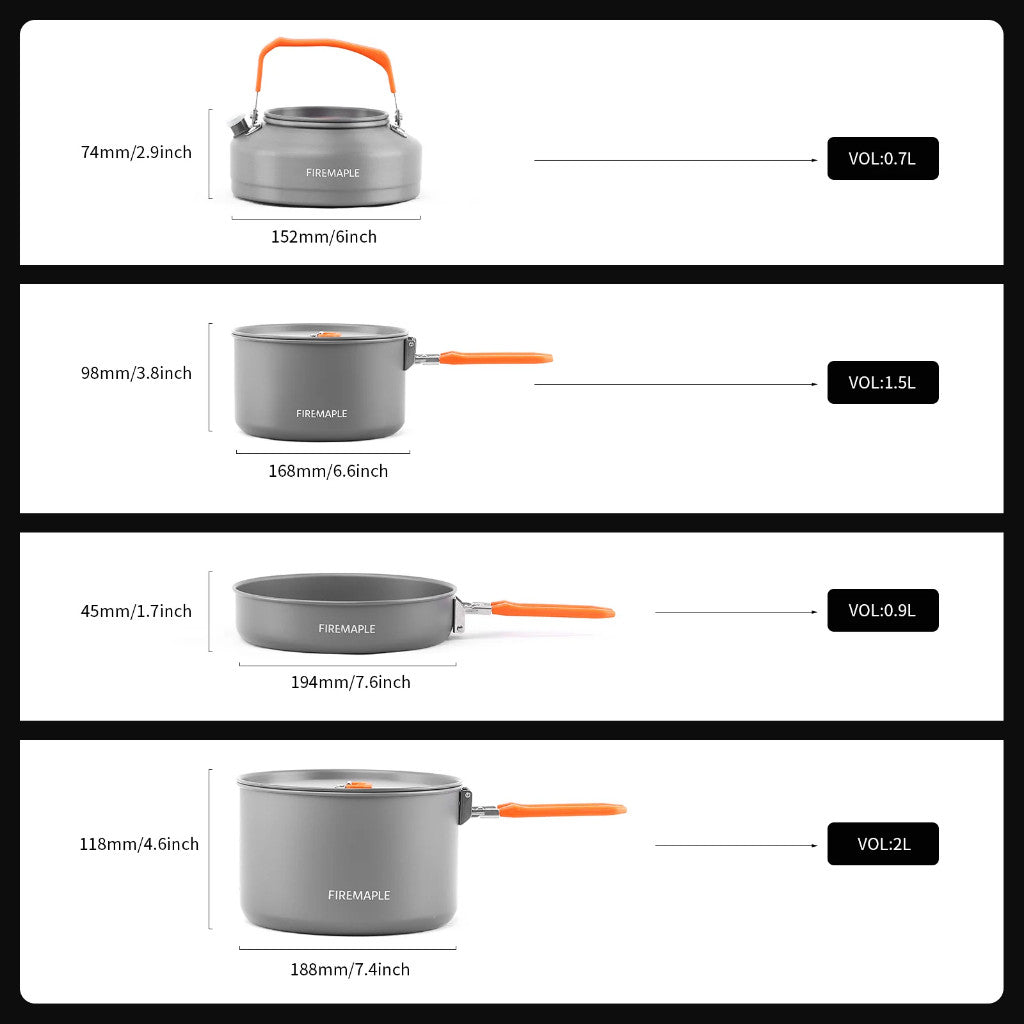 74mm/2.9inch

FIREMAPLE

152mm/6inch

VOL:0.7L

98mm/3.8inch

FIREMAPLE

168mm/6.6inch

VOL:1.5L

45mm/1.7inch

FIREMAPLE

194mm/7.6inch

VOL:0.9L

118mm/4.6inch

FIREMAPLE

188mm/7.4inch

VOL:2L