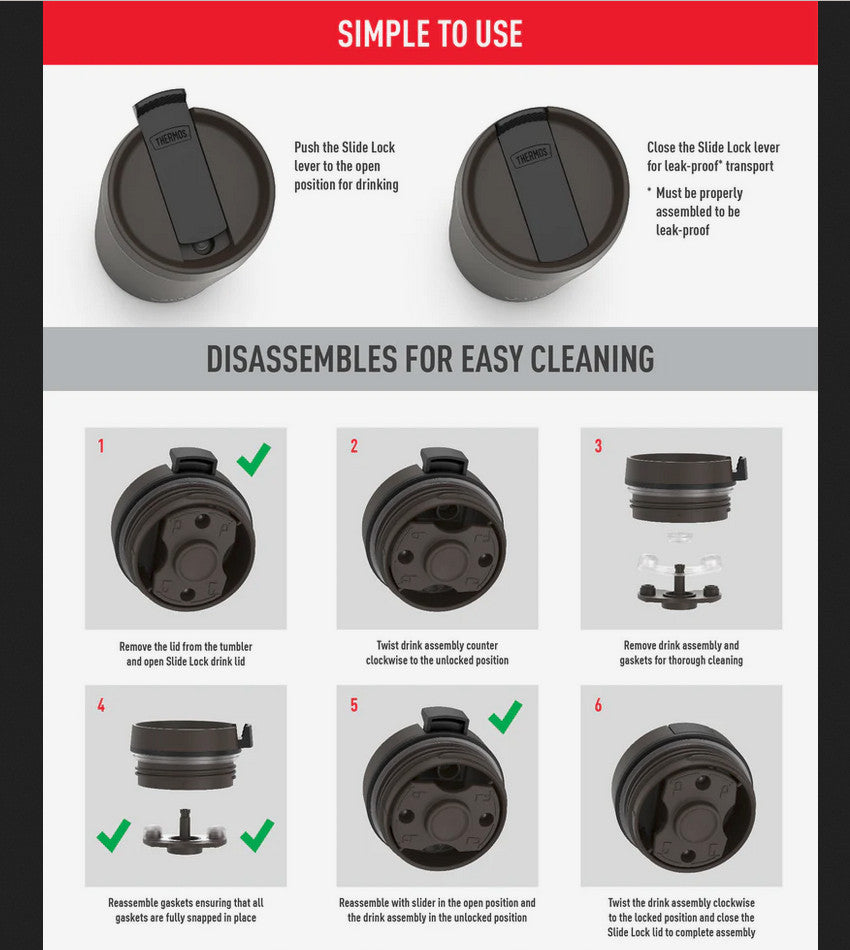 SIMPLE TO USE

THERMOS

Push the Slide Lock lever to the open position for drinking

THERMOS

Close the Slide Lock lever for leak-proof* transport

* Must be properly assembled to be leak-proof

DISASSEMBLES FOR EASY CLEANING

1

Remove the lid from the tumbler and open Slide Lock drink lid

2

Twist drink assembly counter clockwise to the unlocked position

3

Remove drink assembly and gaskets for thorough cleaning

4

Reassemble gaskets ensuring that all gaskets are fully snapped in place

5

Reassemble with slider in the open position and the drink assembly in the unlocked position

6

Twist the drink assembly clockwise to the locked position and close the Slide Lock lid to complete assembly